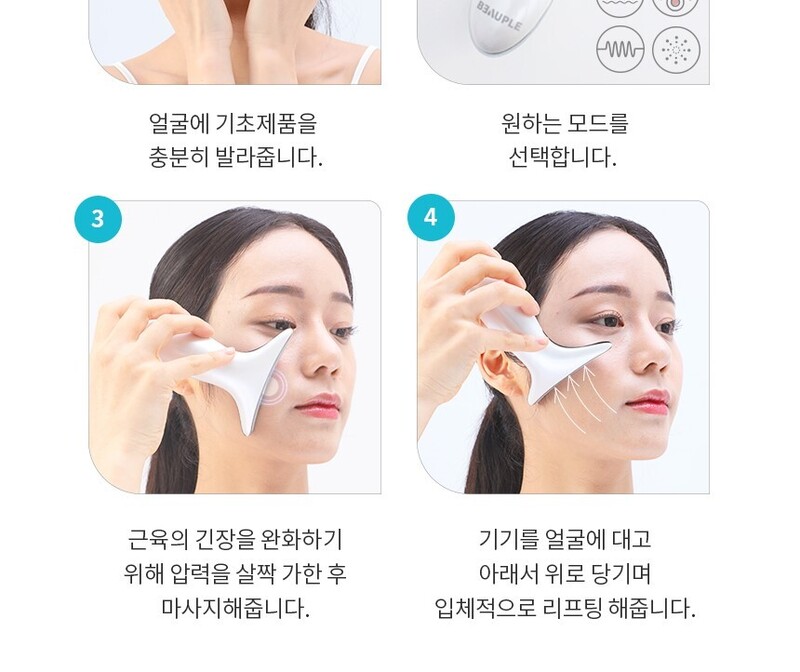 BEAUPLE

얼굴에 기초제품을 충분히 발라줍니다.

원하는 모드를 선택합니다.

3

4

근육의 긴장을 완화하기 위해 압력을 살짝 가한 후 마사지해줍니다.

기기를 얼굴에 대고 아래서 위로 당기며 입체적으로 리프팅 해줍니다.